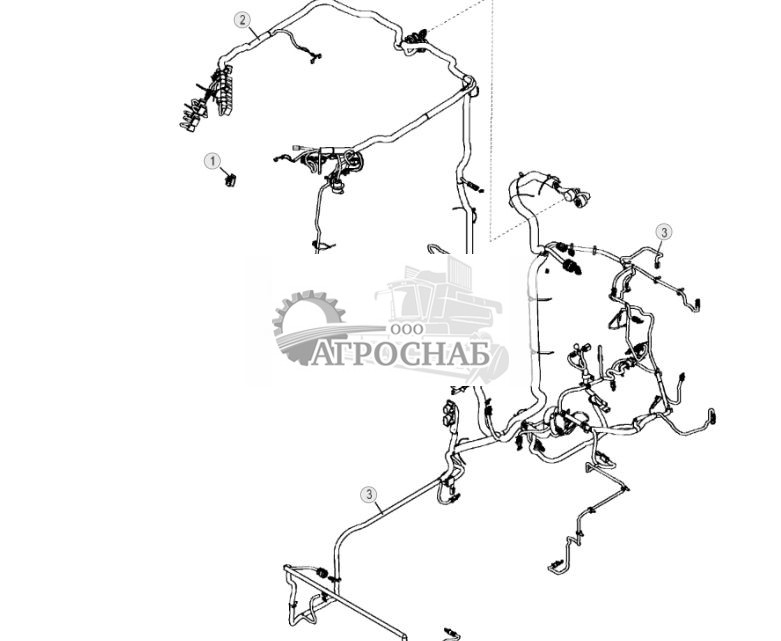 2
1
3
ООО
АГРОСНАБ
3